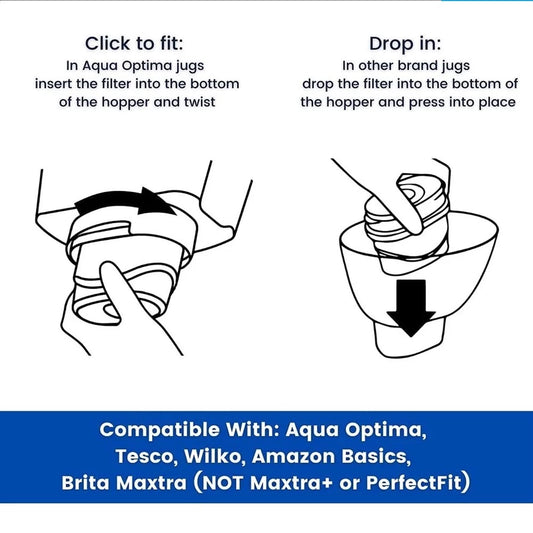 Click to fit:
In Aqua Optima jugs insert the filter into the bottom of the hopper and twist

Drop in:
In other brand jugs drop the filter into the bottom of the hopper and press into place

Compatible With: Aqua Optima, Tesco, Wilko, Amazon Basics, Brita Maxtra (NOT Maxtra+ or PerfectFit)